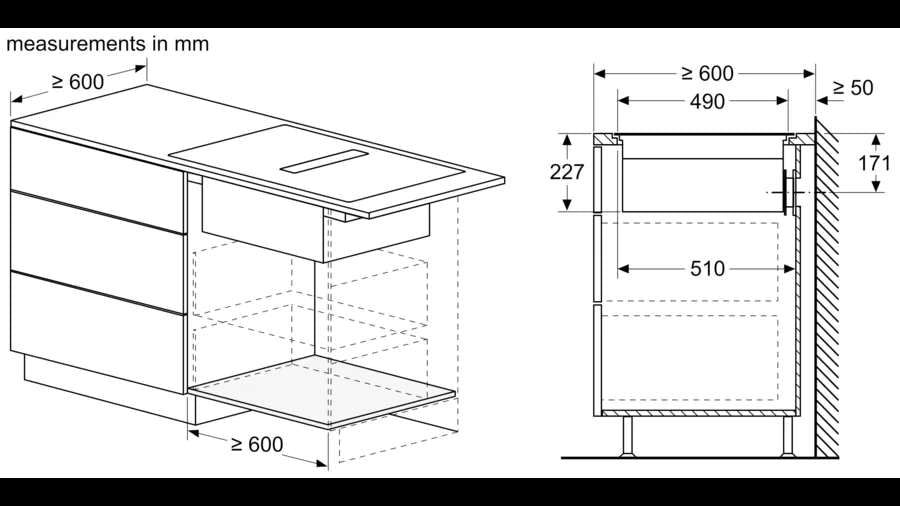 measurements in mm

≥ 600

≥ 600

≥ 600

490

≥ 50

227

171

510