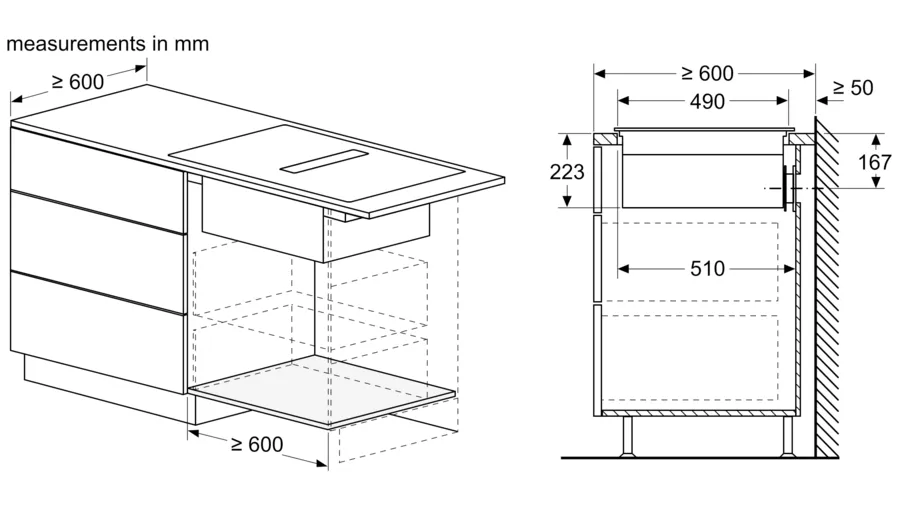 measurements in mm

≥ 600

≥ 600

≥ 600

490

≥ 50

223

167

510