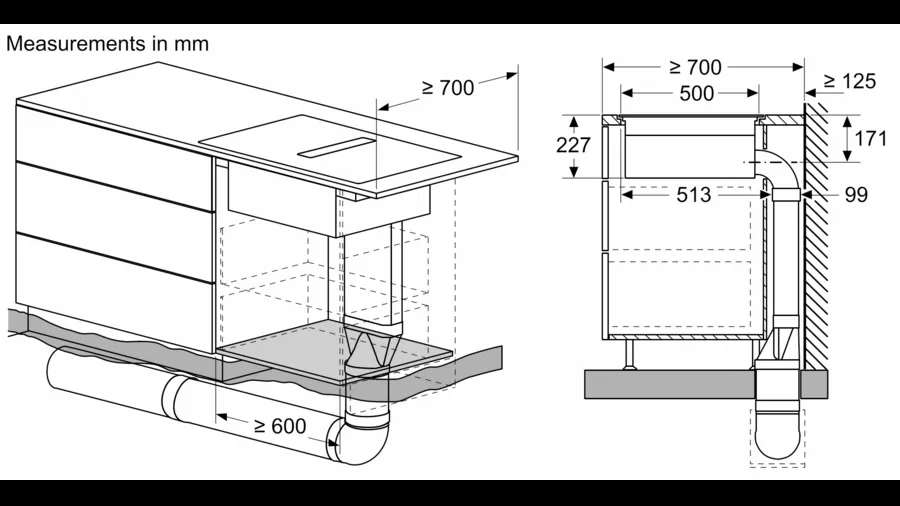 Measurements in mm

≥ 700

≥ 600

≥ 700

500

≥ 125

227

171

513

99