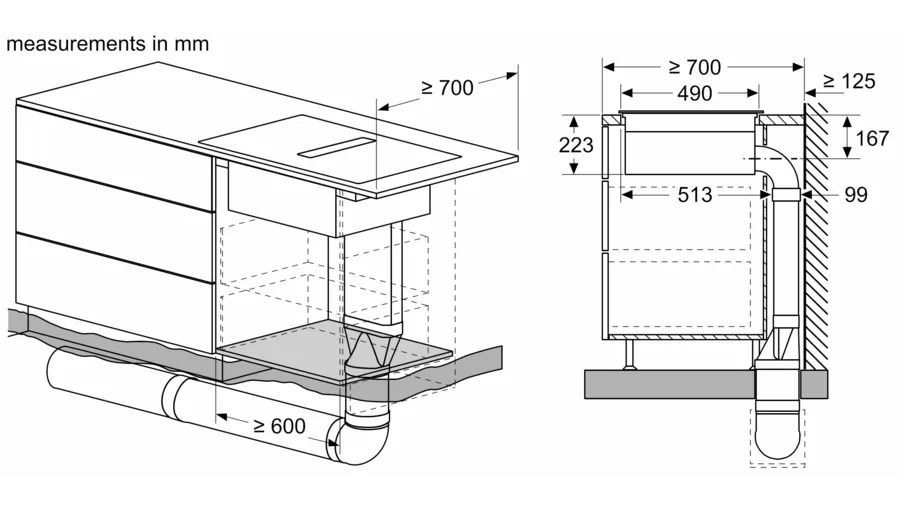 measurements in mm

≥ 700

≥ 600

≥ 700

490

≥ 125

223

167

513

99