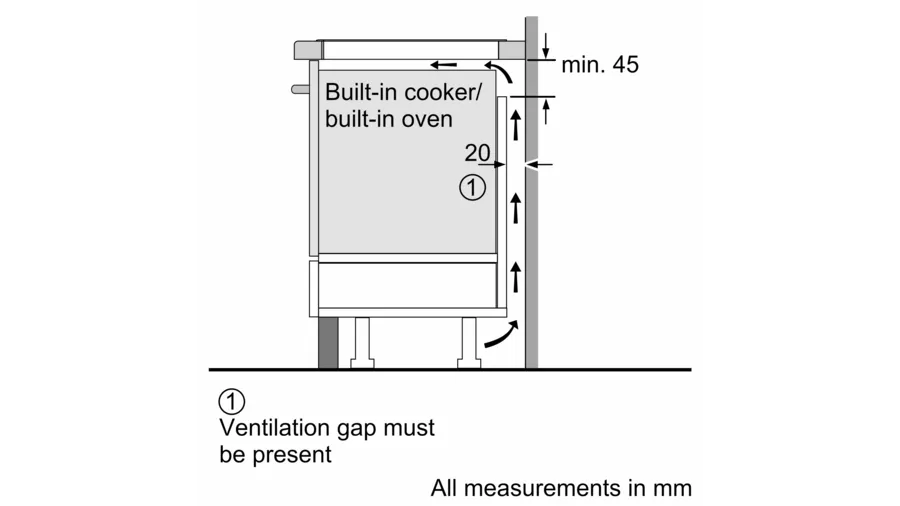 min. 45

Built-in cooker/
built-in oven

20

①

①
Ventilation gap must be present

All measurements in mm