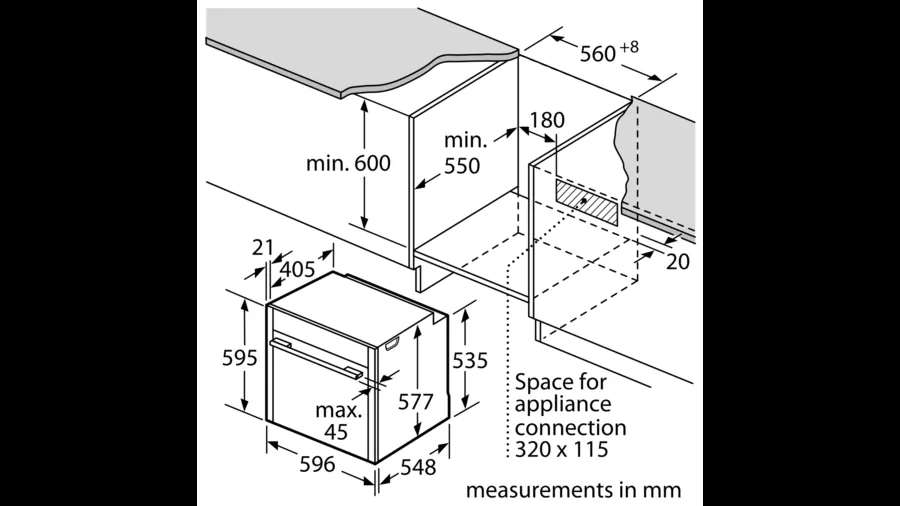 $560^{+8}$

180

min. 600

min.
550

20

21

405

595

535

577

max.
45

596

548

Space for
appliance
connection
320 x 115

measurements in mm