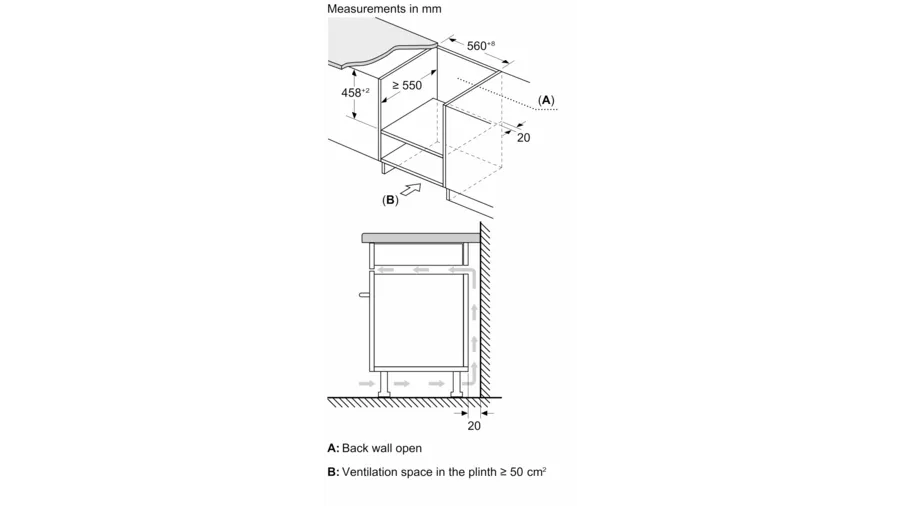 Measurements in mm

$560^{+8}$

$458^{+2}$

$\geq 550$

(A)

20

(B)

20

A: Back wall open

B: Ventilation space in the plinth $\geq 50$ $cm^2$