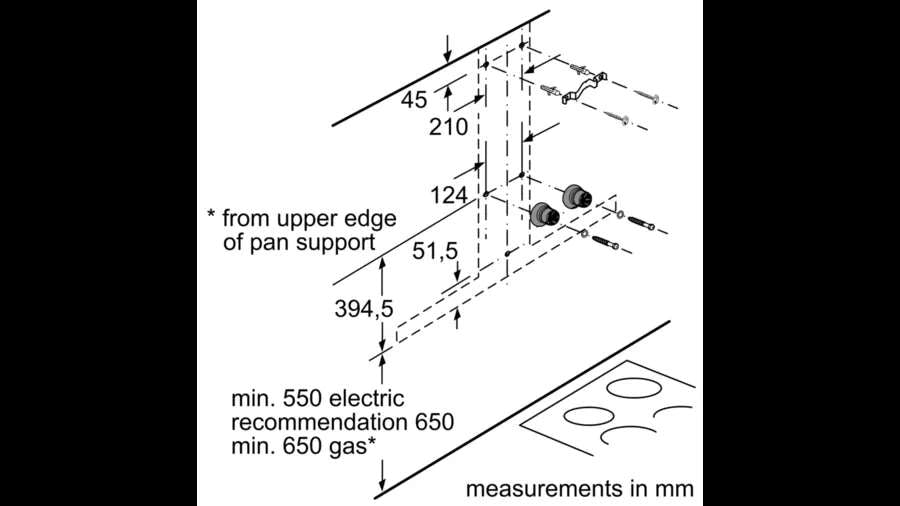 45
210
124
* from upper edge of pan support
51,5
394,5
min. 550 electric
recommendation 650
min. 650 gas*
measurements in mm