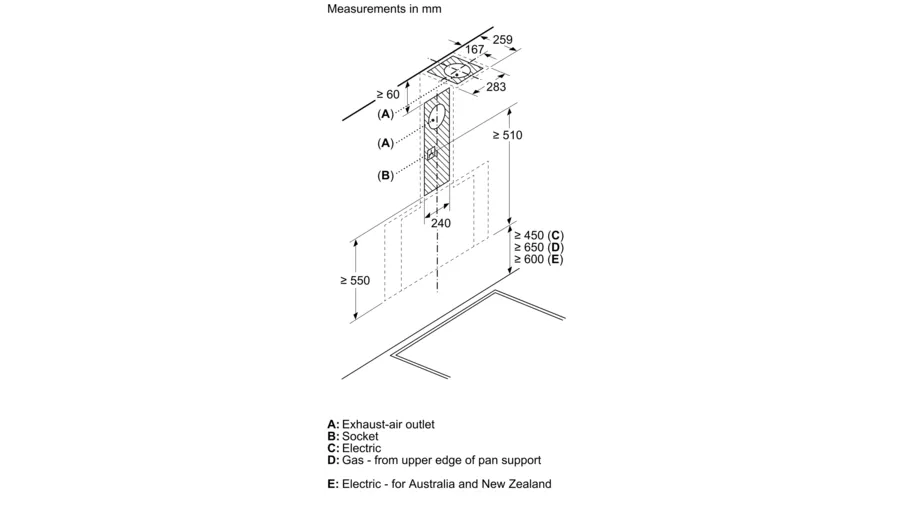 Measurements in mm

259
167
283
≥ 60
(A)
(A)
(B)
≥ 510
240
≥ 450 (C)
≥ 650 (D)
≥ 600 (E)
≥ 550

A: Exhaust-air outlet
B: Socket
C: Electric
D: Gas - from upper edge of pan support

E: Electric - for Australia and New Zealand